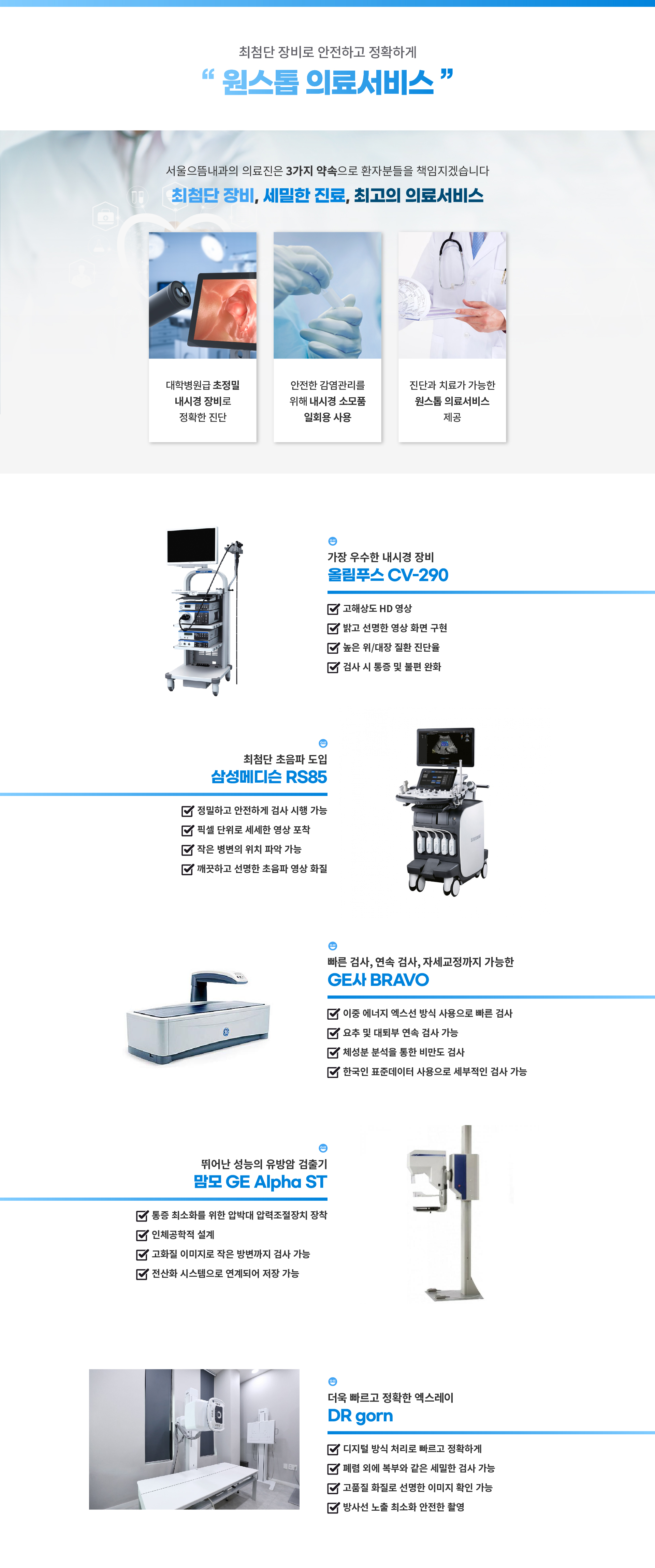 최첨단 장비로 안전하고 정확하게
“ 원스톱 의료서비스 ”

서울으뜸내과의 의료진은 3가지 약속으로 환자분들을 책임지겠습니다
최첨단 장비, 세밀한 진료, 최고의 의료서비스

대학병원급 초정밀 내시경 장비로 정확한 진단

안전한 감염관리를 위해 내시경 소모품 일회용 사용

진단과 치료가 가능한 원스톱 의료서비스 제공

가장 우수한 내시경 장비
올림푸스 CV-290
고해상도 HD 영상
밝고 선명한 영상 화면 구현
높은 위/대장 질환 진단율
검사 시 통증 및 불편 완화

최첨단 초음파 도입
삼성메디슨 RS85
정밀하고 안전하게 검사 시행 가능
픽셀 단위로 세세한 영상 포착
작은 병변의 위치 파악 가능
깨끗하고 선명한 초음파 영상 화질

빠른 검사, 연속 검사, 자세교정까지 가능한
GE사 BRAVO
이중 에너지 엑스선 방식 사용으로 빠른 검사
요추 및 대퇴부 연속 검사 가능
체성분 분석을 통한 비만도 검사
한국인 표준데이터 사용으로 세부적인 검사 가능

뛰어난 성능의 유방암 검출기
맘모 GE Alpha ST
통증 최소화를 위한 압박대 압력조절장치 장착
인체공학적 설계
고화질 이미지로 작은 방변까지 검사 가능
전산화 시스템으로 연계되어 저장 가능

더욱 빠르고 정확한 엑스레이
DR gorn
디지털 방식 처리로 빠르고 정확하게
폐렴 외에 복부와 같은 세밀한 검사 가능
고품질 화질로 선명한 이미지 확인 가능
방사선 노출 최소화 안전한 촬영